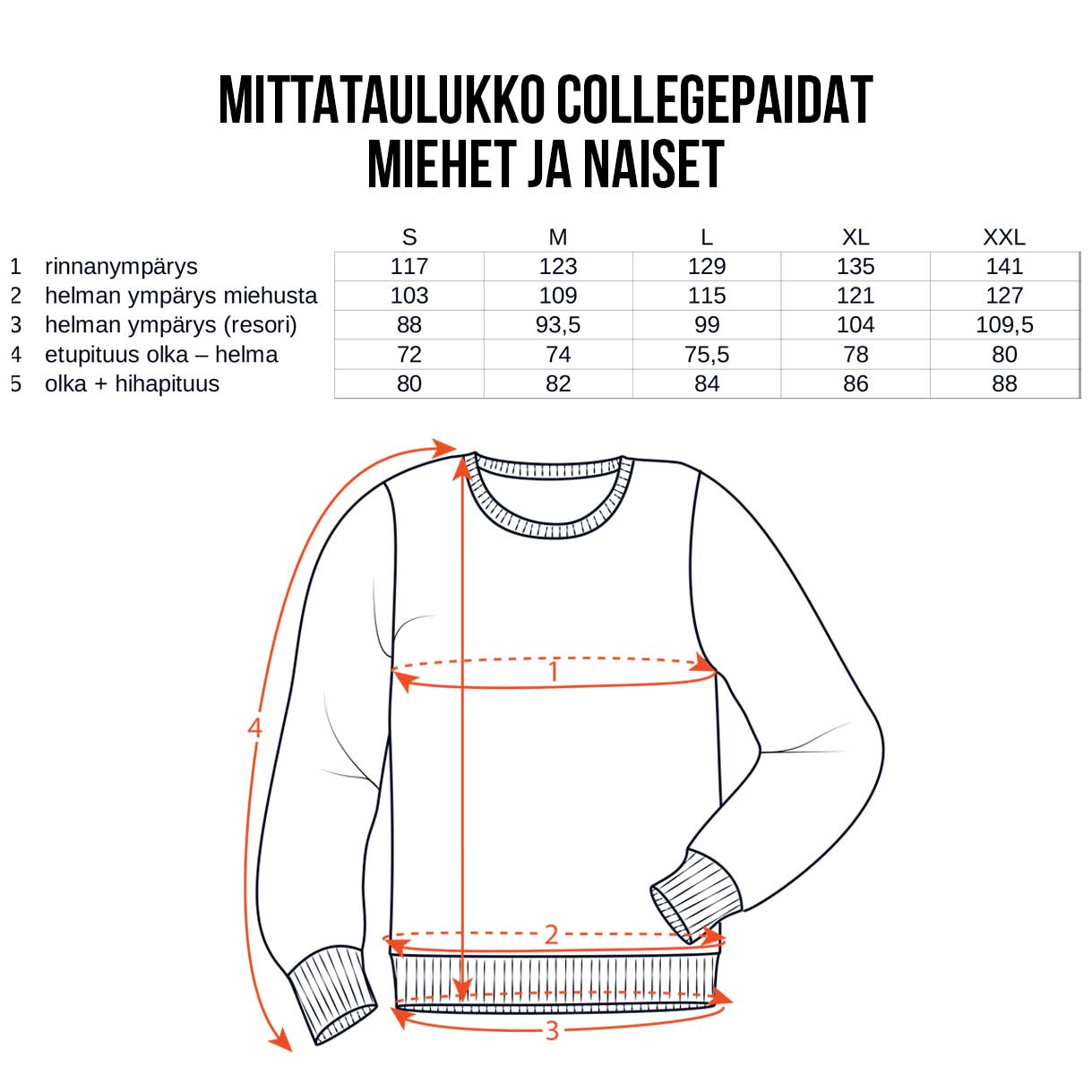 MITTATAULUKKO COLLEGEPAIDAT
MIEHET JA NAISET

| | | S | M | L | XL | XXL |
|---|---|---|---|---|---|---|
| 1 | rinnanympärys | 117 | 123 | 129 | 135 | 141 |
| 2 | helman ympärys miehusta | 103 | 109 | 115 | 121 | 127 |
| 3 | helman ympärys (resori) | 88 | 93,5 | 99 | 104 | 109,5 |
| 4 | etupituus olka – helma | 72 | 74 | 75,5 | 78 | 80 |
| 5 | olka + hihapituus | 80 | 82 | 84 | 86 | 88 |

1
4
2
3