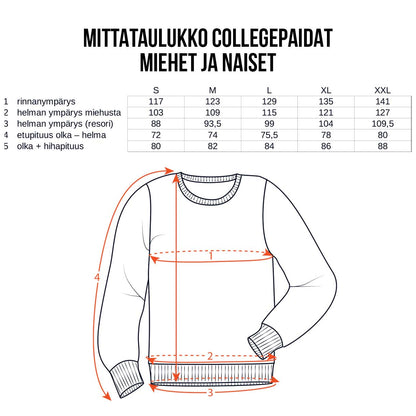 MITTATAULUKKO COLLEGEPAIDAT
MIEHET JA NAISET

| | | S | M | L | XL | XXL |
|---|---|---|---|---|---|---|
| 1 | rinnanympärys | 117 | 123 | 129 | 135 | 141 |
| 2 | helman ympärys miehusta | 103 | 109 | 115 | 121 | 127 |
| 3 | helman ympärys (resori) | 88 | 93,5 | 99 | 104 | 109,5 |
| 4 | etupituus olka – helma | 72 | 74 | 75,5 | 78 | 80 |
| 5 | olka + hihapituus | 80 | 82 | 84 | 86 | 88 |

1
4
2
3